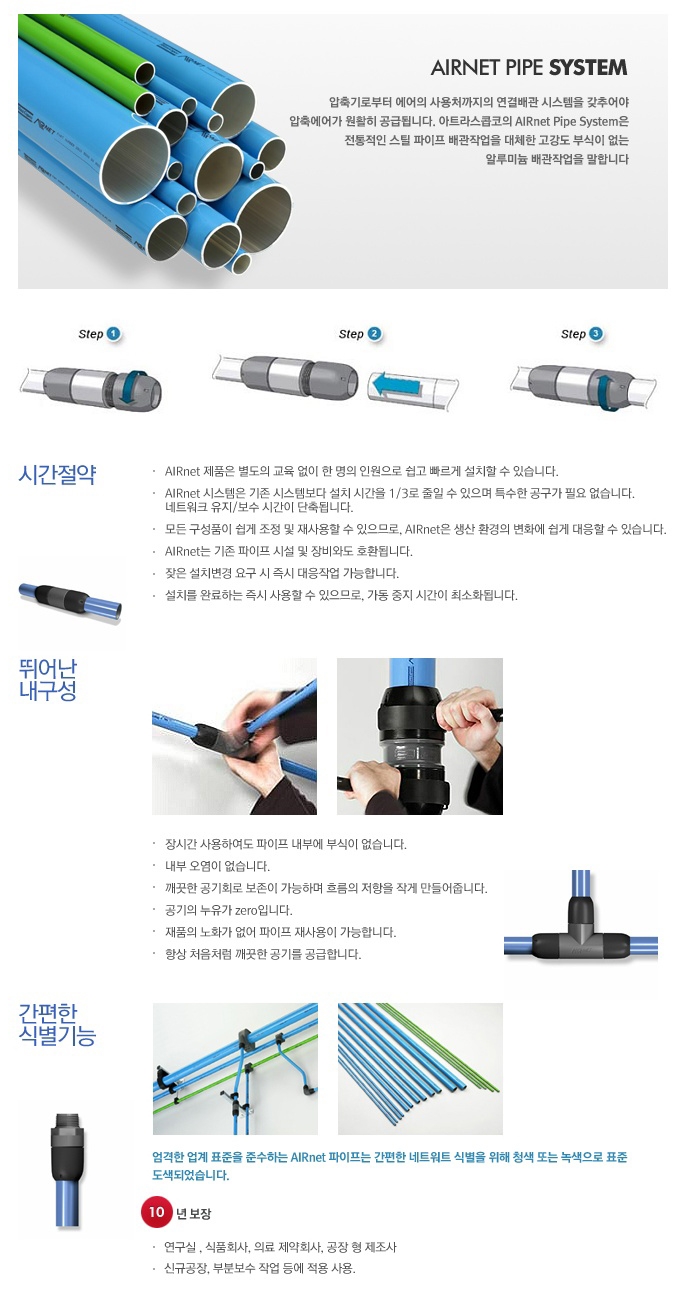 AIRNET PIPE SYSTEM

압축기로부터 에어의 사용처까지의 연결배관 시스템을 갖추어야 압축에어가 원활히 공급됩니다. 아트라스콥코의 AIRnet Pipe System은 전통적인 스틸 파이프 배관작업을 대체한 고강도 부식이 없는 알루미늄 배관작업을 말합니다

Step 1

Step 2

Step 3

시간절약

· AIRnet 제품은 별도의 교육 없이 한 명의 인원으로 쉽고 빠르게 설치할 수 있습니다.

· AIRnet 시스템은 기존 시스템보다 설치 시간을 1/3로 줄일 수 있으며 특수한 공구가 필요 없습니다. 네트워크 유지/보수 시간이 단축됩니다.

· 모든 구성품이 쉽게 조정 및 재사용할 수 있으므로, AIRnet은 생산 환경의 변화에 쉽게 대응할 수 있습니다.

· AIRnet는 기존 파이프 시설 및 장비와도 호환됩니다.

· 잦은 설치변경 요구 시 즉시 대응작업 가능합니다.

· 설치를 완료하는 즉시 사용할 수 있으므로, 가동 중지 시간이 최소화됩니다.

뛰어난 내구성

· 장시간 사용하여도 파이프 내부에 부식이 없습니다.

· 내부 오염이 없습니다.

· 깨끗한 공기회로 보존이 가능하며 흐름의 저항을 작게 만들어줍니다.

· 공기의 누유가 zero입니다.

· 재품의 노화가 없어 파이프 재사용이 가능합니다.

· 항상 처음처럼 깨끗한 공기를 공급합니다.

간편한 식별기능

엄격한 업계 표준을 준수하는 AIRnet 파이프는 간편한 네트워트 식별을 위해 청색 또는 녹색으로 표준 도색되었습니다.

10 년 보장

· 연구실 , 식품회사, 의료 제약회사, 공장 형 제조사

· 신규공장, 부분보수 작업 등에 적용 사용.